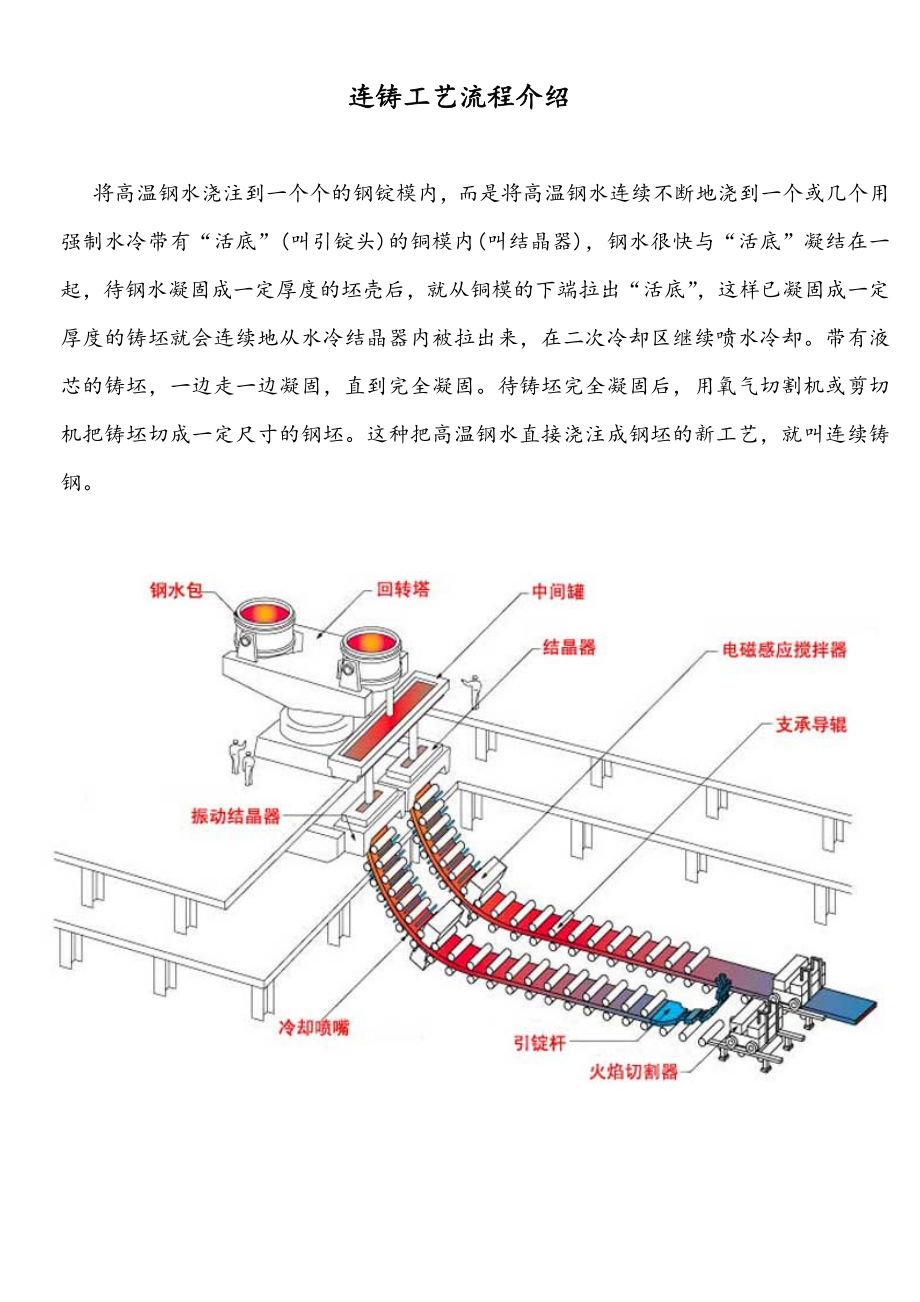 连铸工艺流程介绍

将高温钢水浇注到一个个的钢锭模内，而是将高温钢水连续不断地浇到一个或几个用强制水冷带有“活底”(叫引锭头)的铜模内(叫结晶器)，钢水很快与“活底”凝结在一起，待钢水凝固成一定厚度的坯壳后，就从铜模的下端拉出“活底”，这样已凝固成一定厚度的铸坯就会连续地从水冷结晶器内被拉出来，在二次冷却区继续喷水冷却。带有液芯的铸坯，一边走一边凝固，直到完全凝固。待铸坯完全凝固后，用氧气切割机或剪切机把铸坯切成一定尺寸的钢坯。这种把高温钢水直接浇注成钢坯的新工艺，就叫连续铸钢。

钢水包
回转塔
中间罐
结晶器
电磁感应搅拌器
支承导辊
振动结晶器
冷却喷嘴
引锭杆
火焰切割器