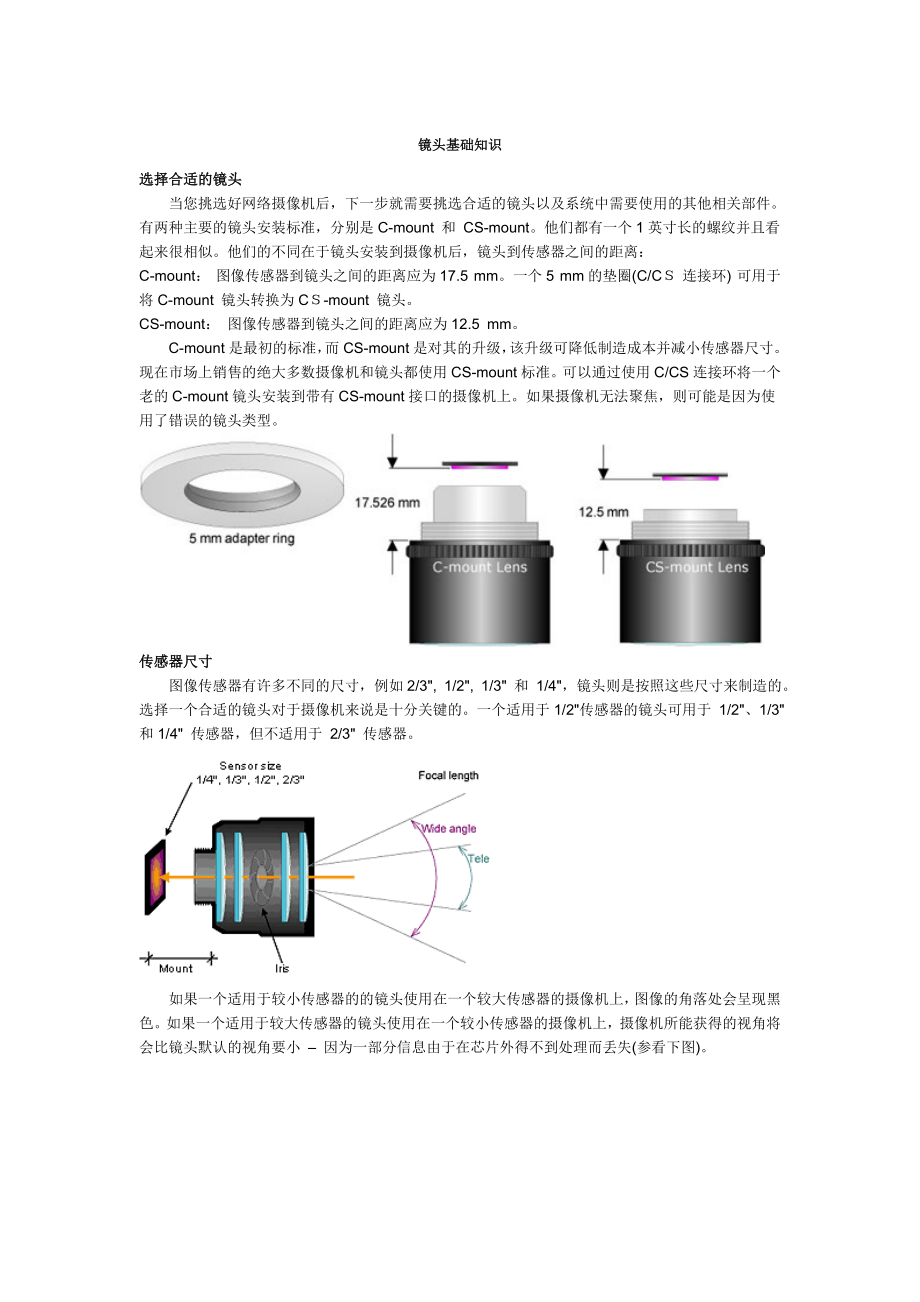 镜头基础知识

选择合适的镜头

当您挑选好网络摄像机后，下一步就需要挑选合适的镜头以及系统中需要使用的其他相关部件。有两种主要的镜头安装标准，分别是 C-mount 和 CS-mount。他们都有一个 1 英寸长的螺纹并且看起来很相似。他们的不同在于镜头安装到摄像机后，镜头到传感器之间的距离：

C-mount： 图像传感器到镜头之间的距离应为 17.5 mm。一个 5 mm 的垫圈(C/CS 连接环) 可用于将 C-mount 镜头转换为 CS-mount 镜头。

CS-mount： 图像传感器到镜头之间的距离应为 12.5 mm。

C-mount 是最初的标准，而 CS-mount 是对其的升级，该升级可降低制造成本并减小传感器尺寸。现在市场上销售的绝大多数摄像机和镜头都使用 CS-mount 标准。可以通过使用 C/CS 连接环将一个老的 C-mount 镜头安装到带有 CS-mount 接口的摄像机上。如果摄像机无法聚焦，则可能是因为使用了错误的镜头类型。

5 mm adapter ring
17.526 mm
C-mount Lens
12.5 mm
CS-mount Lens

传感器尺寸

图像传感器有许多不同的尺寸，例如 2/3", 1/2", 1/3" 和 1/4"，镜头则是按照这些尺寸来制造的。选择一个合适的镜头对于摄像机来说是十分关键的。一个适用于 1/2"传感器的镜头可用于 1/2"、1/3" 和 1/4" 传感器，但不适用于 2/3" 传感器。

Sensor size
1/4", 1/3", 1/2", 2/3"
Focal length
Wide angle
Tele
Mount
Iris

如果一个适用于较小传感器的的镜头使用在一个较大传感器的摄像机上，图像的角落处会呈现黑色。如果一个适用于较大传感器的镜头使用在一个较小传感器的摄像机上，摄像机所能获得的视角将会比镜头默认的视角要小 – 因为一部分信息由于在芯片外得不到处理而丢失(参看下图)。